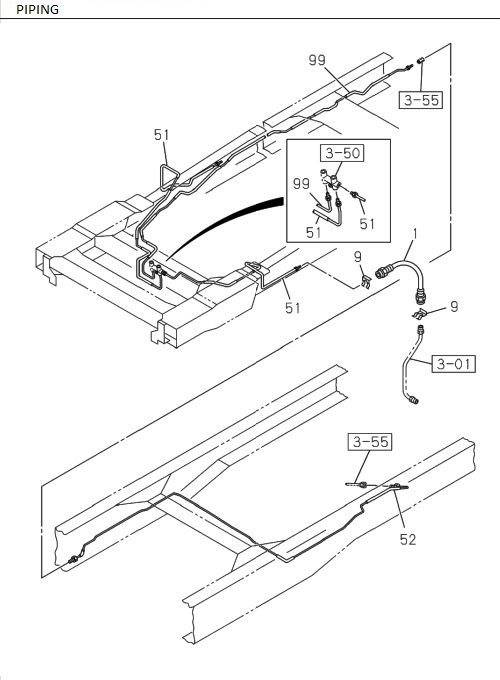 PIPING

99

3-55

51

3-50

99

51

51

1

9

51

9

3-01

3-55

52